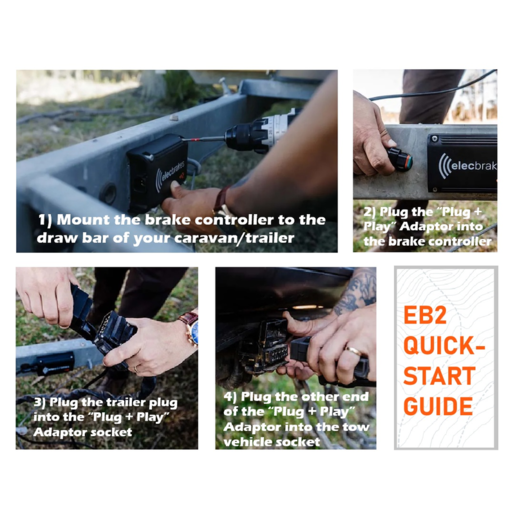 elecbrakes

1) Mount the brake controller to the draw bar of your caravan/trailer

elecbrak

2) Plug the "Plug + Play" Adaptor into the brake controller

3) Plug the trailer plug into the "Plug + Play" Adaptor socket

4) Plug the other end of the "Plug + Play" Adaptor into the tow vehicle socket

EB2 QUICK-START GUIDE